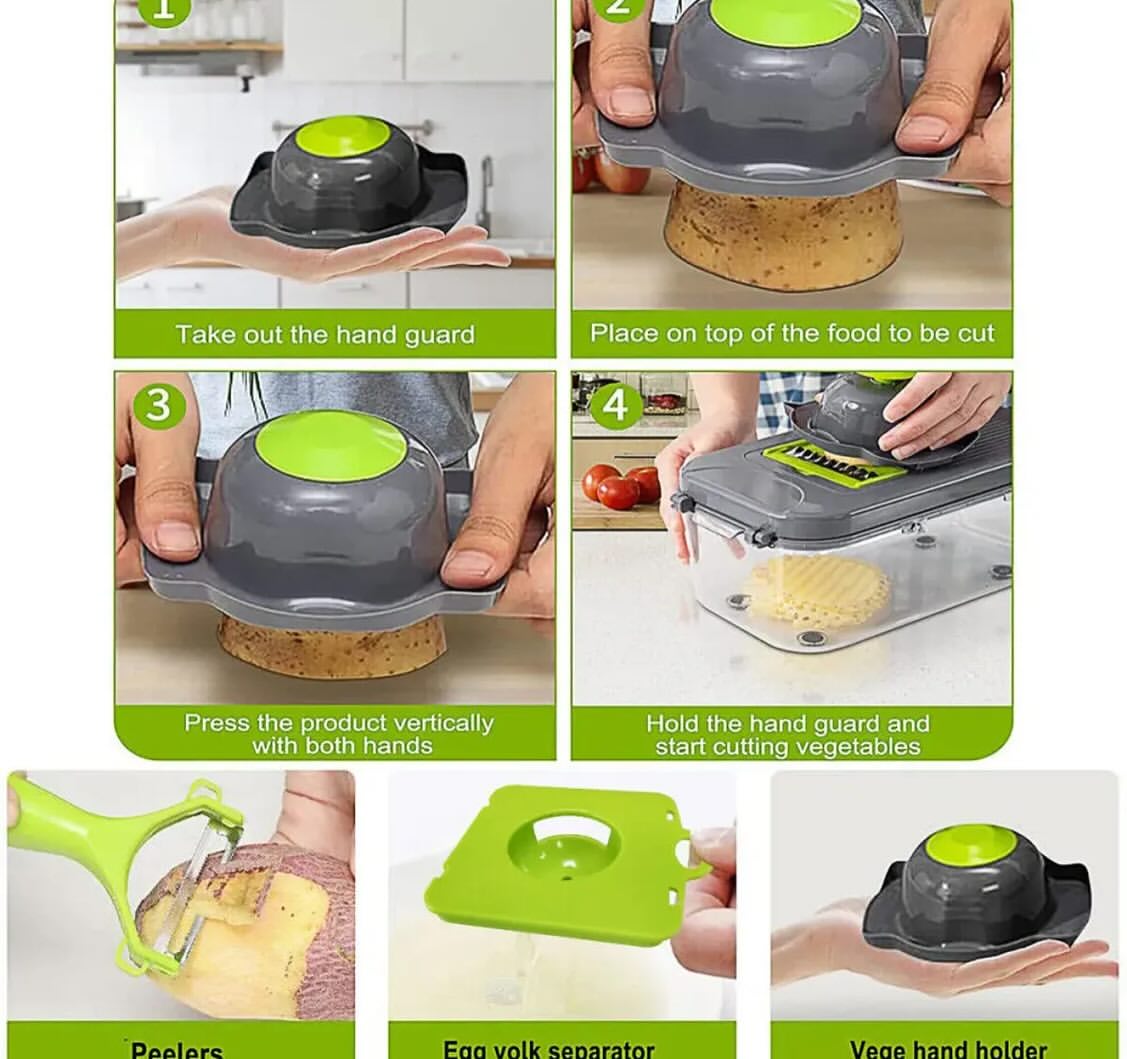 1

Take out the hand guard

2

Place on top of the food to be cut

3

Press the product vertically with both hands

4

Hold the hand guard and start cutting vegetables

Peelers

Egg yolk separator

Vege hand holder