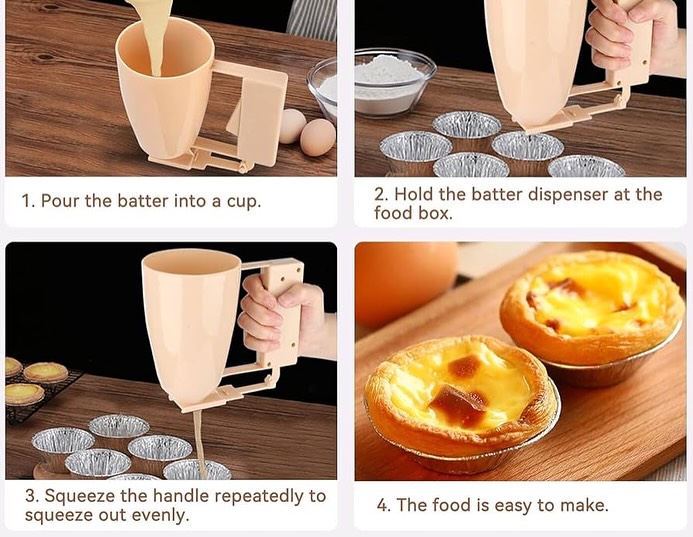 1. Pour the batter into a cup.

2. Hold the batter dispenser at the food box.

3. Squeeze the handle repeatedly to squeeze out evenly.

4. The food is easy to make.